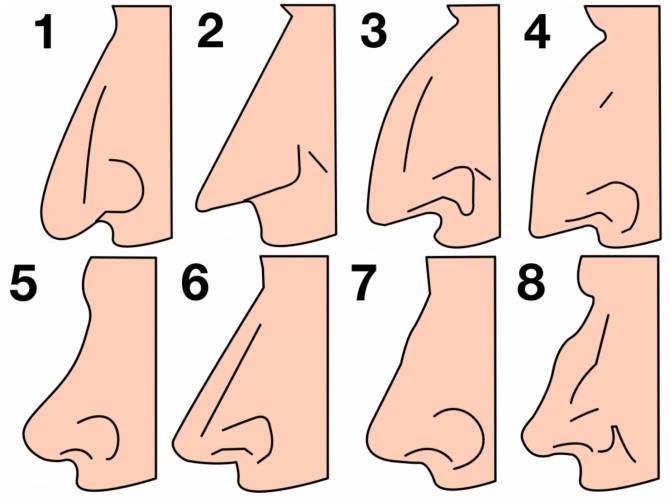 1 2 3 4
5 6 7 8